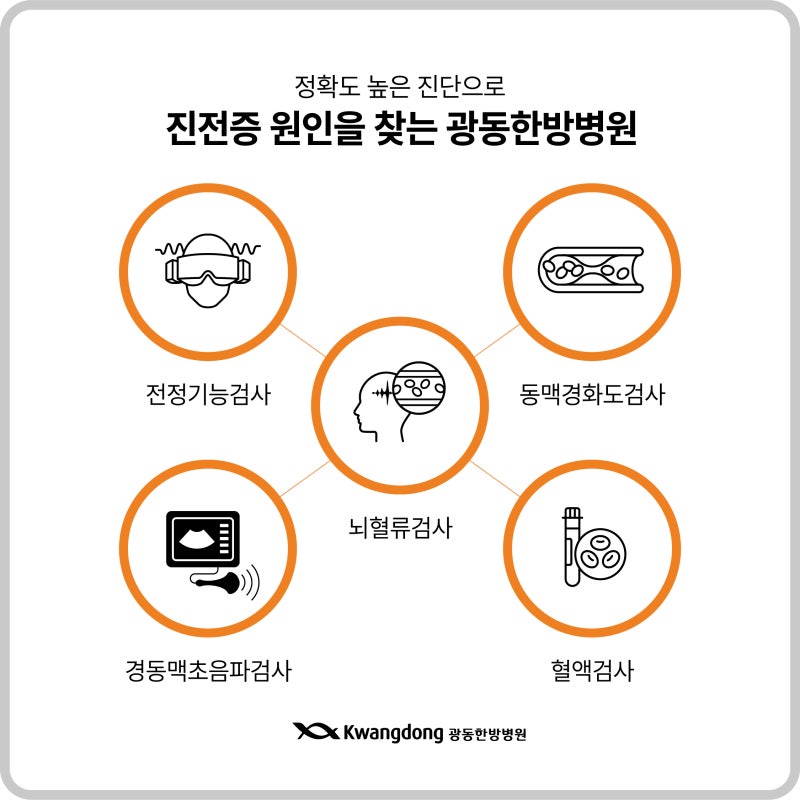 정확도 높은 진단으로

진전증 원인을 찾는 광동한방병원

전정기능검사

동맥경화도검사

뇌혈류검사

경동맥초음파검사

혈액검사

Kwangdong 광동한방병원