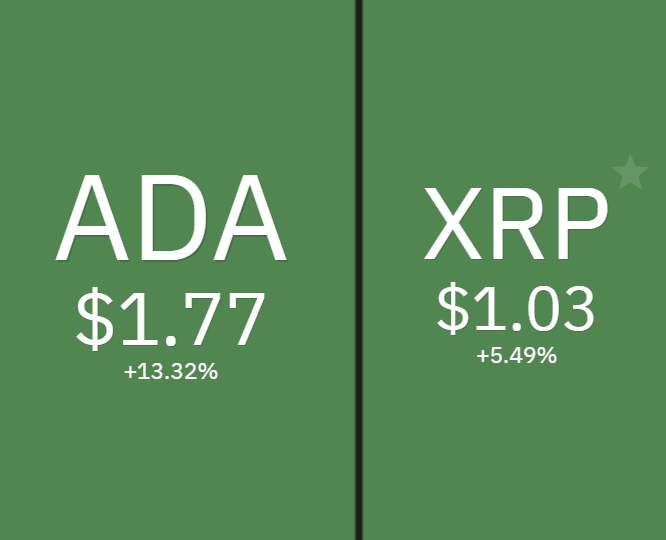 ADA
$1.77
+13.32%

XRP
$1.03
+5.49%