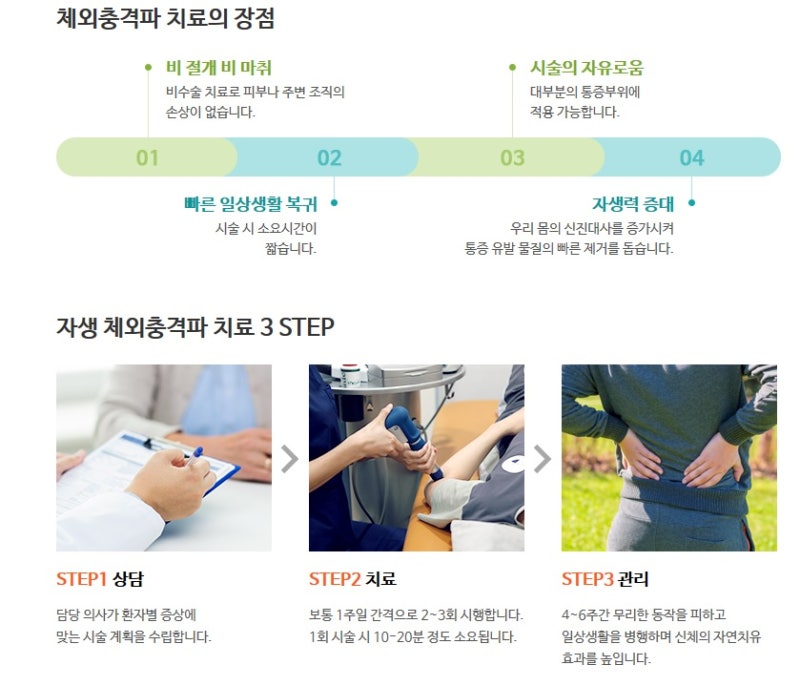 체외충격파 치료의 장점

비 절개 비 마취
비수술 치료로 피부나 주변 조직의 손상이 없습니다.

시술의 자유로움
대부분의 통증부위에 적용 가능합니다.

01

02

03

04

빠른 일상생활 복귀
시술 시 소요시간이 짧습니다.

자생력 증대
우리 몸의 신진대사를 증가시켜 통증 유발 물질의 빠른 제거를 돕습니다.

자생 체외충격파 치료 3 STEP

STEP1 상담
담당 의사가 환자별 증상에 맞는 시술 계획을 수립합니다.

STEP2 치료
보통 1주일 간격으로 2~3회 시행합니다. 1회 시술 시 10-20분 정도 소요됩니다.

STEP3 관리
4~6주간 무리한 동작을 피하고 일상생활을 병행하며 신체의 자연치유 효과를 높입니다.