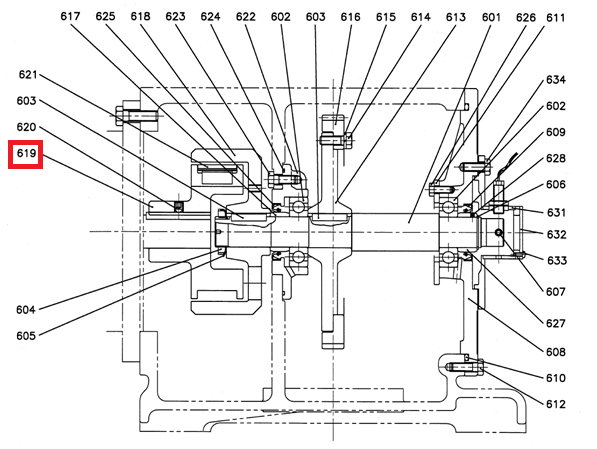 617 625 618 623 624 622 602 603 616 615 614 613 601 626 611

621
603
620
619
604
605

634
602
609
628
606
631
632
633
607
627
608
610
612