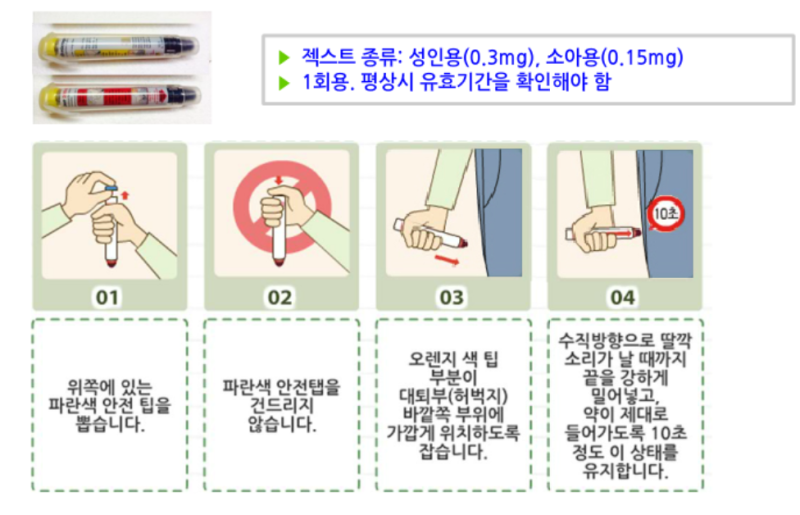 ▶ 젝스트 종류: 성인용(0.3mg), 소아용(0.15mg)
▶ 1회용. 평상시 유효기간을 확인해야 함

10초

01

02

03

04

위쪽에 있는 파란색 안전 팁을 뽑습니다.

파란색 안전탭을 건드리지 않습니다.

오렌지 색 팁 부분이 대퇴부(허벅지) 바깥쪽 부위에 가깝게 위치하도록 잡습니다.

수직방향으로 딸깍 소리가 날 때까지 끝을 강하게 밀어넣고, 약이 제대로 들어가도록 10초 정도 이 상태를 유지합니다.