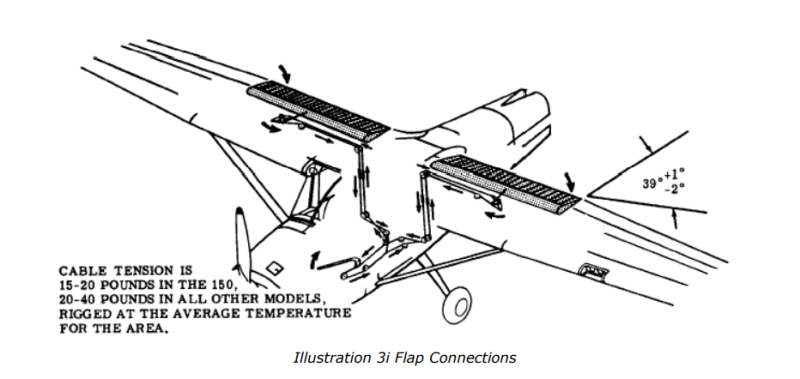 $39°^{+1°}_{-2°}$

CABLE TENSION IS
15-20 POUNDS IN THE 150,
20-40 POUNDS IN ALL OTHER MODELS,
RIGGED AT THE AVERAGE TEMPERATURE
FOR THE AREA.

Illustration 3i Flap Connections