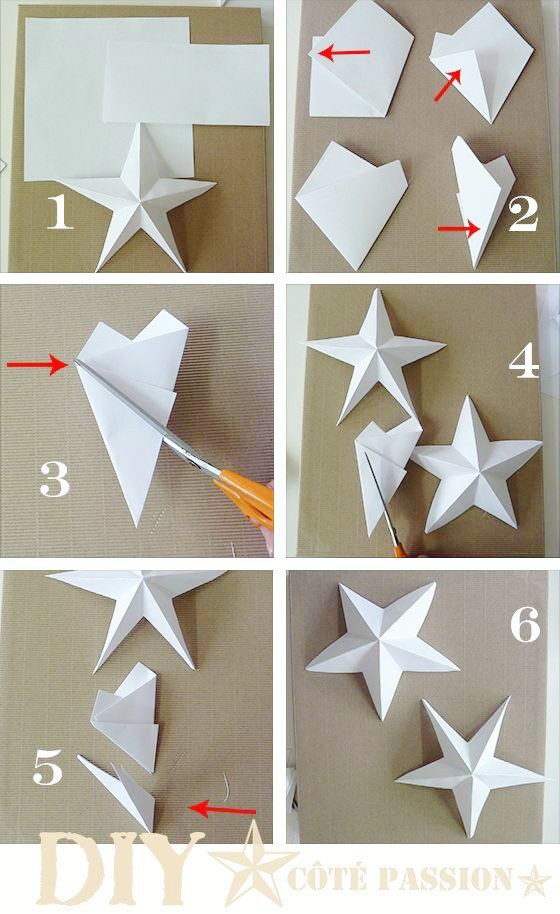 1

2

3

4

5

6

DIY CÔTÉ PASSION