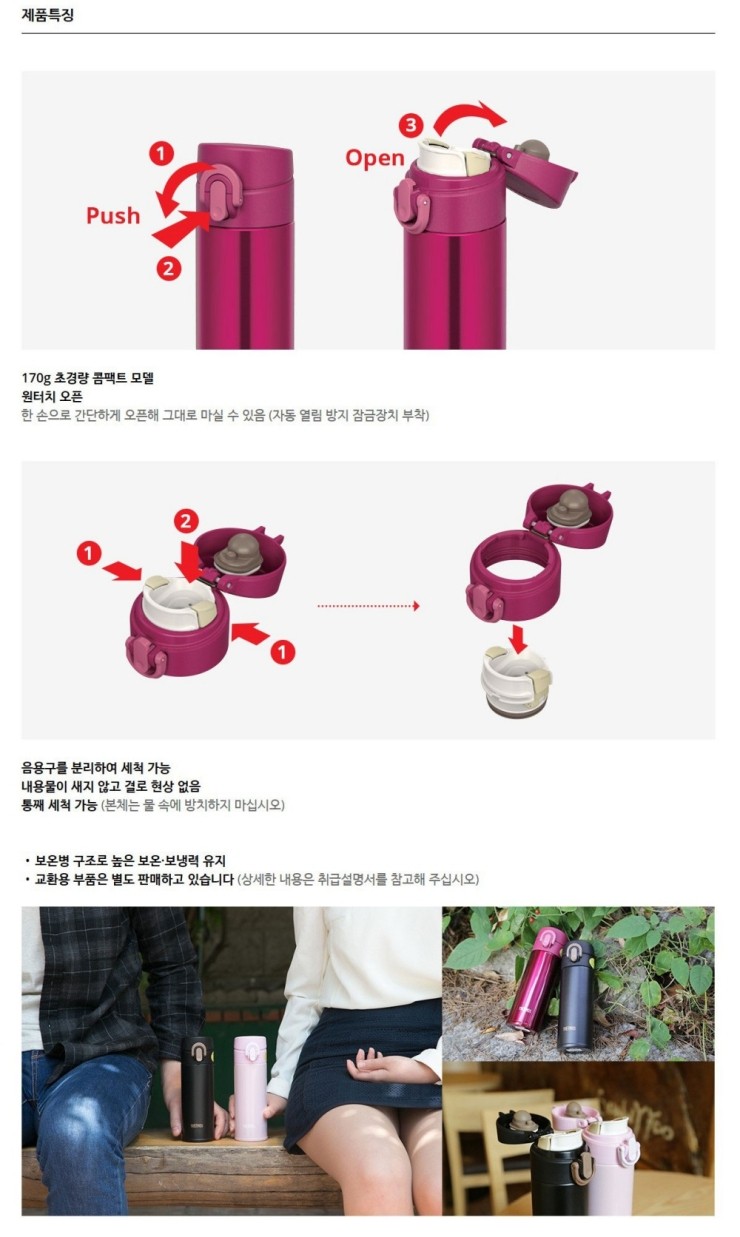 제품특징

1
Push
2
3
Open

170g 초경량 콤팩트 모델
원터치 오픈
한 손으로 간단하게 오픈해 그대로 마실 수 있음 (자동 열림 방지 잠금장치 부착)

1
2
1

음용구를 분리하여 세척 가능
내용물이 새지 않고 결로 현상 없음
통째 세척 가능 (본체는 물 속에 방치하지 마십시오)

• 보온병 구조로 높은 보온·보냉력 유지
• 교환용 부품은 별도 판매하고 있습니다 (상세한 내용은 취급설명서를 참고해 주십시오)