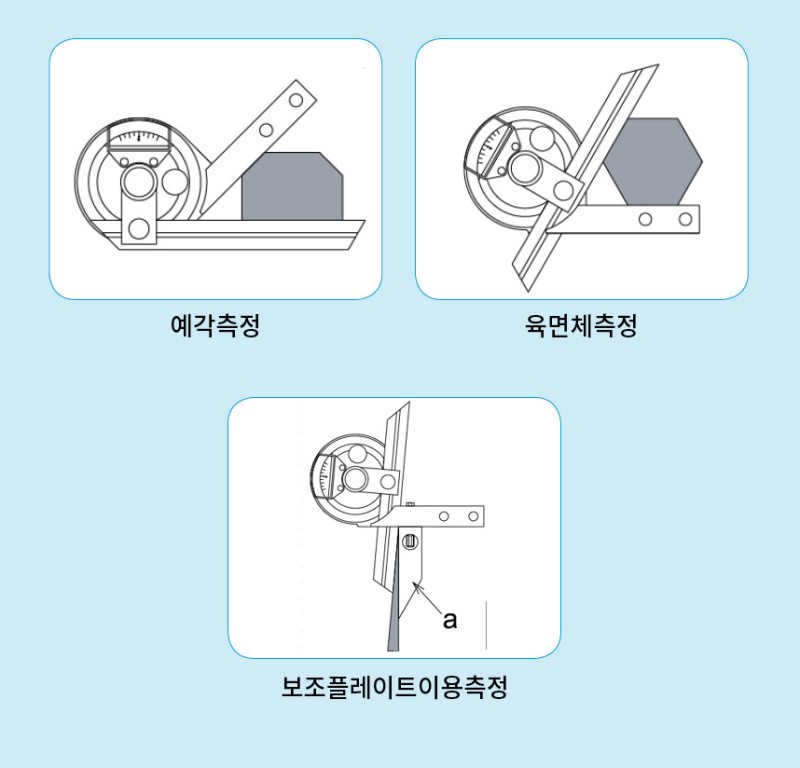 예각측정

육면체측정

a

보조플레이트이용측정