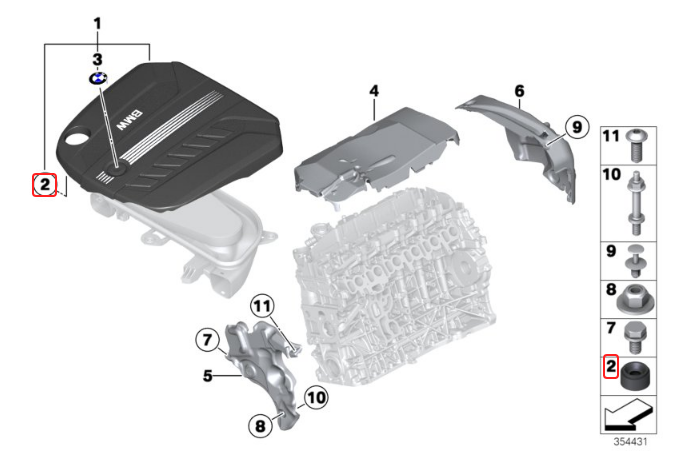 1
3
2
BMW
4
6
9
11
7
5
10
8
11
10
9
8
7
2
354431