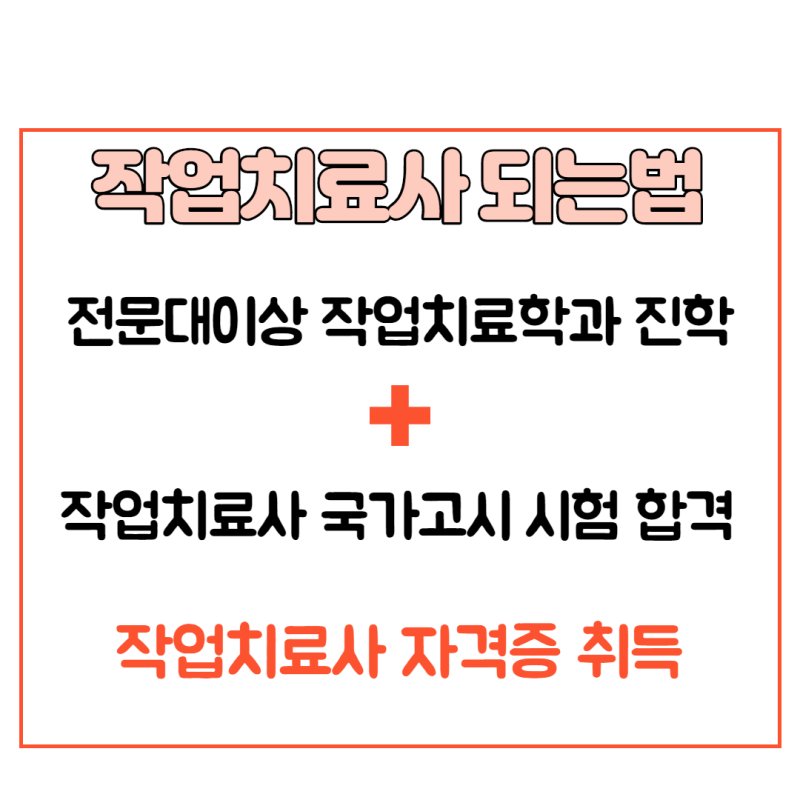 작업치료사 되는법

전문대이상 작업치료학과 진학

+

작업치료사 국가고시 시험 합격

작업치료사 자격증 취득