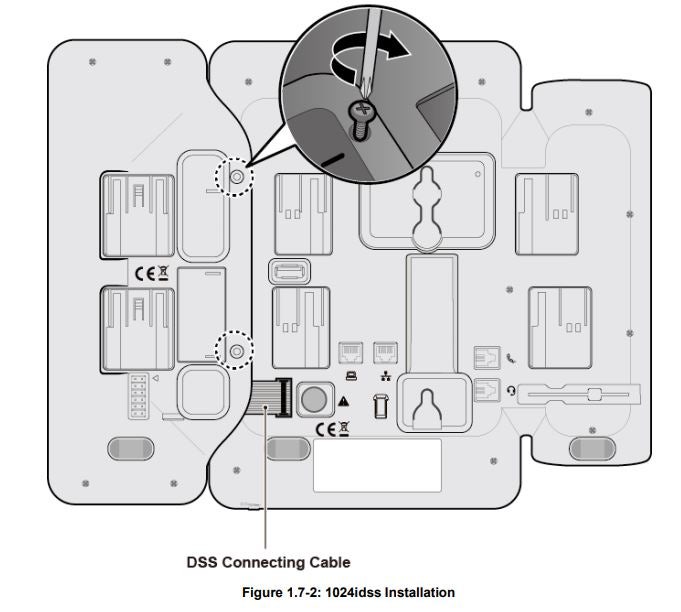 CE

CE

DSS Connecting Cable

Figure 1.7-2: 1024idss Installation