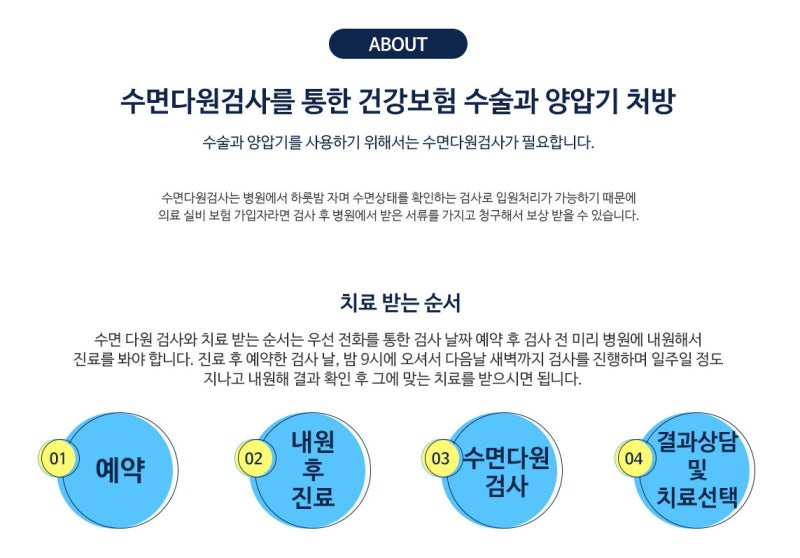 ABOUT

수면다원검사를 통한 건강보험 수술과 양압기 처방

수술과 양압기를 사용하기 위해서는 수면다원검사가 필요합니다.

수면다원검사는 병원에서 하룻밤 자며 수면상태를 확인하는 검사로 입원처리가 가능하기 때문에 의료 실비 보험 가입자라면 검사 후 병원에서 받은 서류를 가지고 청구해서 보상 받을 수 있습니다.

치료 받는 순서

수면 다원 검사와 치료 받는 순서는 우선 전화를 통한 검사 날짜 예약 후 검사 전 미리 병원에 내원해서 진료를 봐야 합니다. 진료 후 예약한 검사 날, 밤 9시에 오셔서 다음날 새벽까지 검사를 진행하며 일주일 정도 지나고 내원해 결과 확인 후 그에 맞는 치료를 받으시면 됩니다.

01
예약

02
내원
후
진료

03
수면다원
검사

04
결과상담
및
치료선택