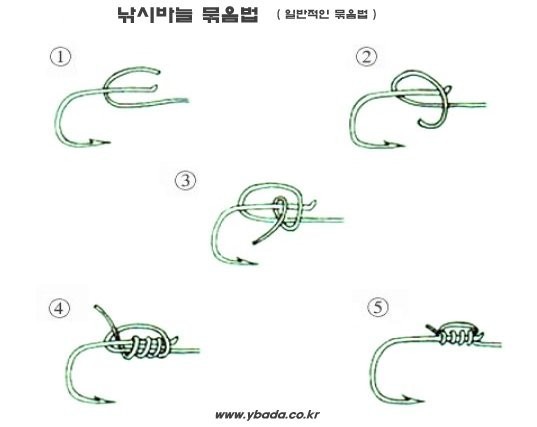 낚시바늘 묶음법 ( 일반적인 묶음법 )

①

②

③

④

⑤

www.ybada.co.kr