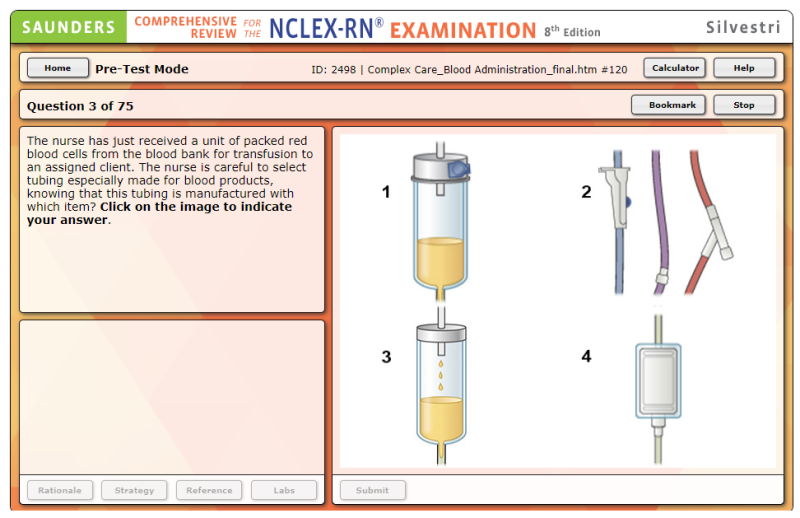 SAUNDERS COMPREHENSIVE REVIEW FOR THE NCLEX-RN® EXAMINATION 8th Edition Silvestri

Home Pre-Test Mode ID: 2498 | Complex Care_Blood Administration_final.htm #120 Calculator Help

Question 3 of 75 Bookmark Stop

The nurse has just received a unit of packed red blood cells from the blood bank for transfusion to an assigned client. The nurse is careful to select tubing especially made for blood products, knowing that this tubing is manufactured with which item? **Click on the image to indicate your answer**.

1

2

3

4

Rationale Strategy Reference Labs

Submit