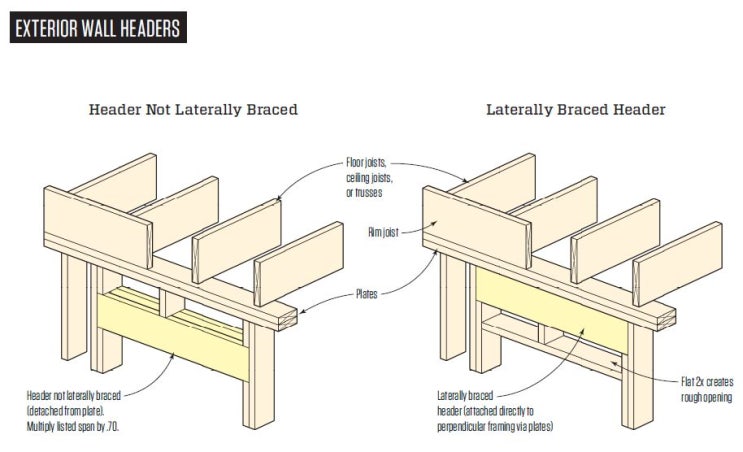 EXTERIOR WALL HEADERS

Header Not Laterally Braced

Laterally Braced Header

Floor joists, ceiling joists, or trusses

Rim joist

Plates

Header not laterally braced (detached from plate). Multiply listed span by .70.

Laterally braced header (attached directly to perpendicular framing via plates)

Flat 2x creates rough opening