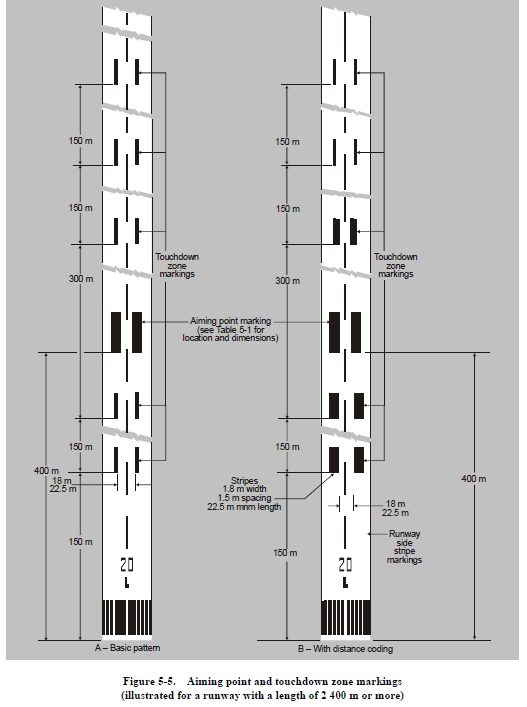 150 m

150 m

300 m

Touchdown zone markings

Aiming point marking (see Table 5-1 for location and dimensions)

150 m

400 m

18 m
22.5 m

150 m

20
L

A – Basic pattern

150 m

150 m

300 m

Touchdown zone markings

150 m

Stripes
1.8 m width
1.5 m spacing
22.5 m mnm length

18 m
22.5 m

400 m

Runway side stripe markings

150 m

20
L

B – With distance coding

Figure 5-5. Aiming point and touchdown zone markings (illustrated for a runway with a length of 2 400 m or more)