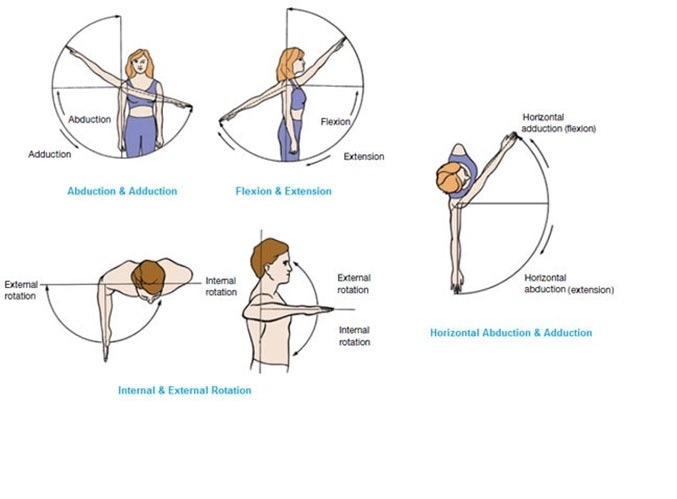 Abduction

Adduction

Abduction & Adduction

Flexion

Extension

Flexion & Extension

Horizontal adduction (flexion)

Horizontal abduction (extension)

Horizontal Abduction & Adduction

External rotation

Internal rotation

External rotation

Internal rotation

Internal & External Rotation