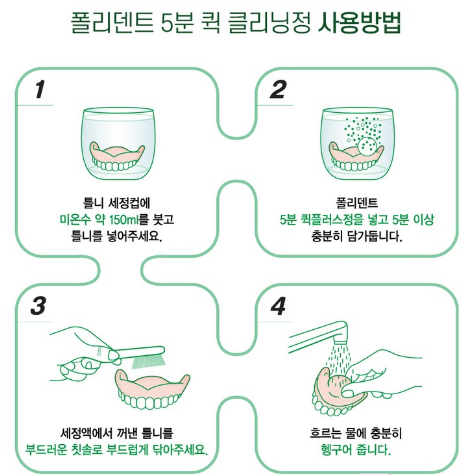 폴리덴트 5분 퀵 클리닝정 사용방법

1

틀니 세정컵에
미온수 약 150ml를 붓고
틀니를 넣어주세요.

2

폴리덴트
5분 퀵플러스정을 넣고 5분 이상
충분히 담가둡니다.

3

세정액에서 꺼낸 틀니를
부드러운 칫솔로 부드럽게 닦아주세요.

4

흐르는 물에 충분히
헹구어 줍니다.