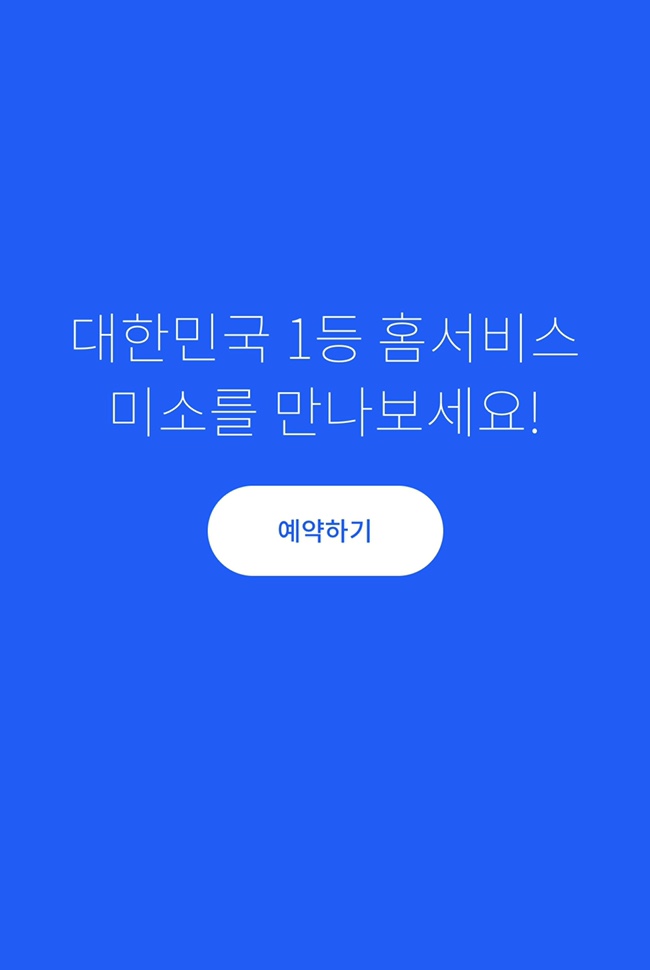 대한민국 1등 홈서비스
미소를 만나보세요!

예약하기