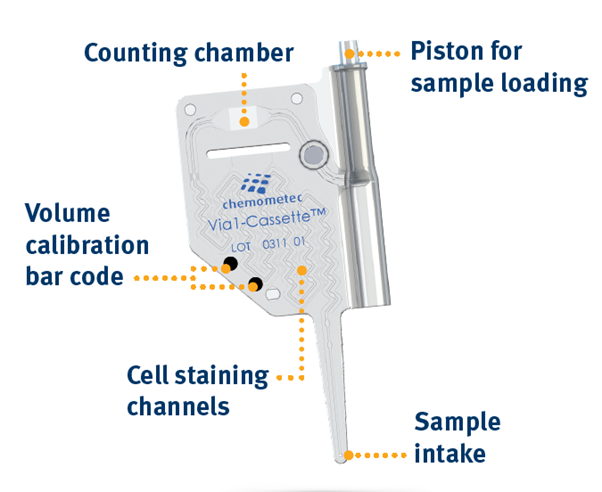 Counting chamber

Piston for sample loading

chemometec
Via1-Cassette™
LOT 0311 01

Volume calibration bar code

Cell staining channels

Sample intake