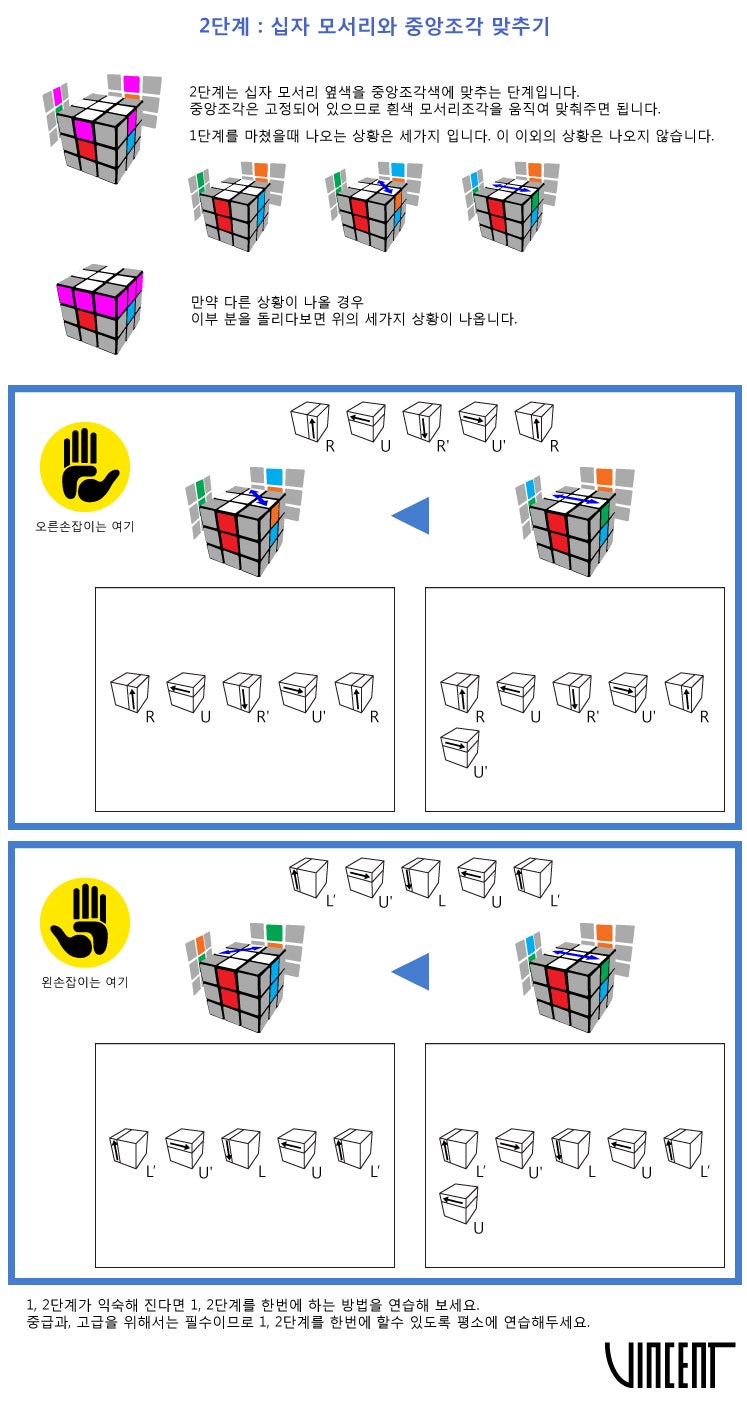 2단계 : 십자 모서리와 중앙조각 맞추기

2단계는 십자 모서리 옆색을 중앙조각색에 맞추는 단계입니다.
중앙조각은 고정되어 있으므로 흰색 모서리조각을 움직여 맞춰주면 됩니다.

1단계를 마쳤을때 나오는 상황은 세가지 입니다. 이 이외의 상황은 나오지 않습니다.

만약 다른 상황이 나올 경우
이부 분을 돌리다보면 위의 세가지 상황이 나옵니다.

R U R' U' R

오른손잡이는 여기

R U R' U' R

R U R' U' R U'

L' U' L U L'

왼손잡이는 여기

L' U' L U L'

L' U' L U L' U

1, 2단계가 익숙해 진다면 1, 2단계를 한번에 하는 방법을 연습해 보세요.
중급과, 고급을 위해서는 필수이므로 1, 2단계를 한번에 할수 있도록 평소에 연습해두세요.

VINCENT