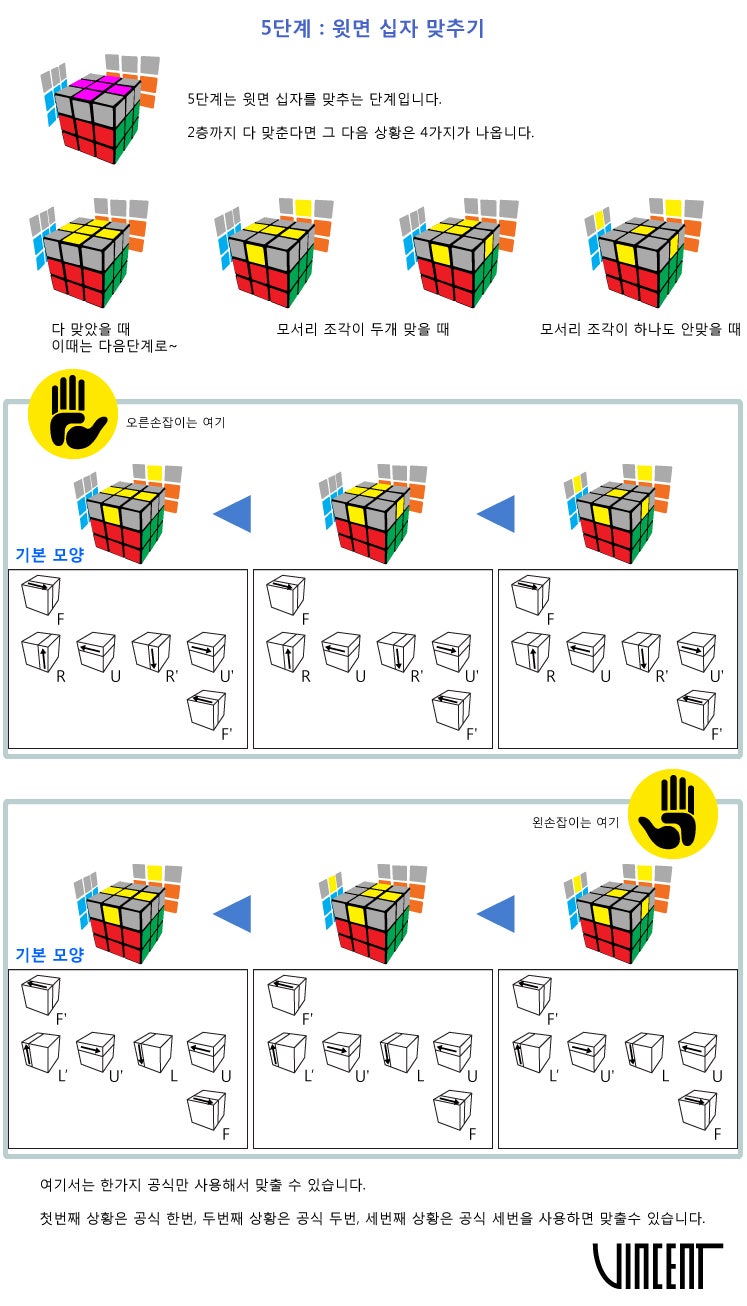 5단계 : 윗면 십자 맞추기

5단계는 윗면 십자를 맞추는 단계입니다.

2층까지 다 맞춘다면 그 다음 상황은 4가지가 나옵니다.

다 맞았을 때
이때는 다음단계로~

모서리 조각이 두개 맞을 때

모서리 조각이 하나도 안맞을 때

오른손잡이는 여기

기본 모양

F
R U R' U'
F'

F
R U R' U'
F'

F
R U R' U'
F'

왼손잡이는 여기

기본 모양

F'
L' U' L U
F

F'
L' U' L U
F

F'
L' U' L U
F

여기서는 한가지 공식만 사용해서 맞출 수 있습니다.

첫번째 상황은 공식 한번, 두번째 상황은 공식 두번, 세번째 상황은 공식 세번을 사용하면 맞출수 있습니다.

VINCENT