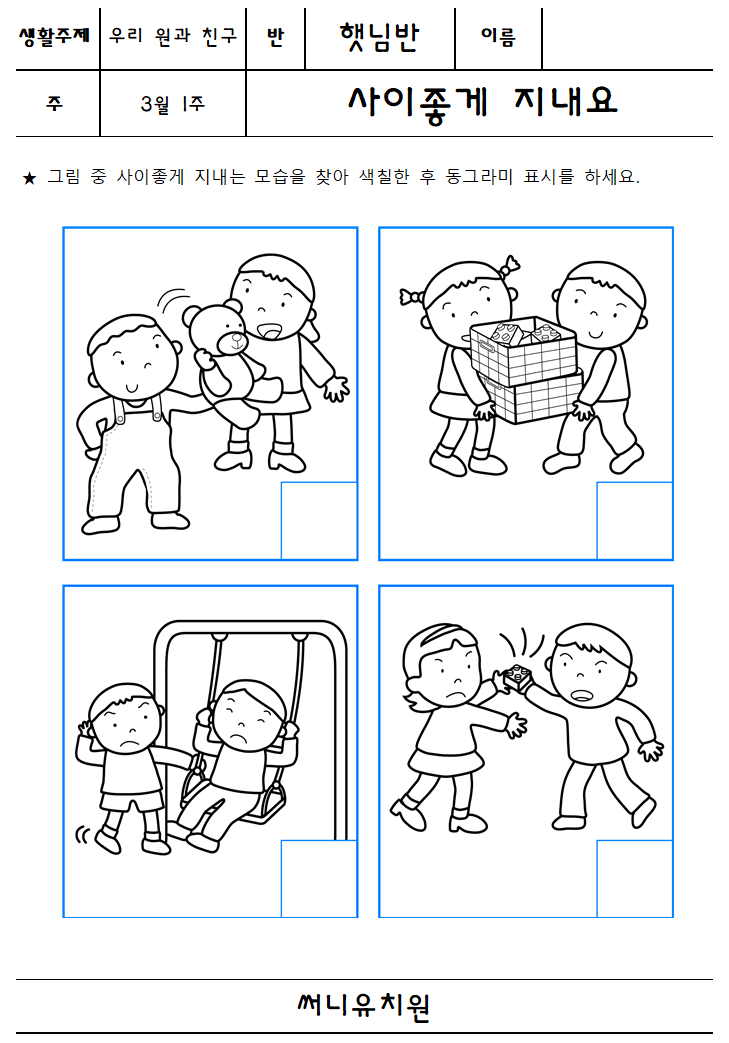 | 생활주제 | 우리 원과 친구 | 반 | 햇님반 | 이름 | |
|---|---|---|---|---|---|
| 주 | 3월 1주 | 사이좋게 지내요 | | | |

★ 그림 중 사이좋게 지내는 모습을 찾아 색칠한 후 동그라미 표시를 하세요.

써니유치원