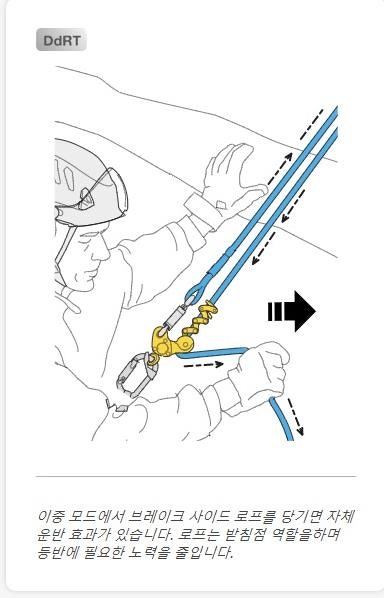 DdRT

이중 모드에서 브레이크 사이드 로프를 당기면 자체 운반 효과가 있습니다. 로프는 받침점 역할을하며 등반에 필요한 노력을 줄입니다.