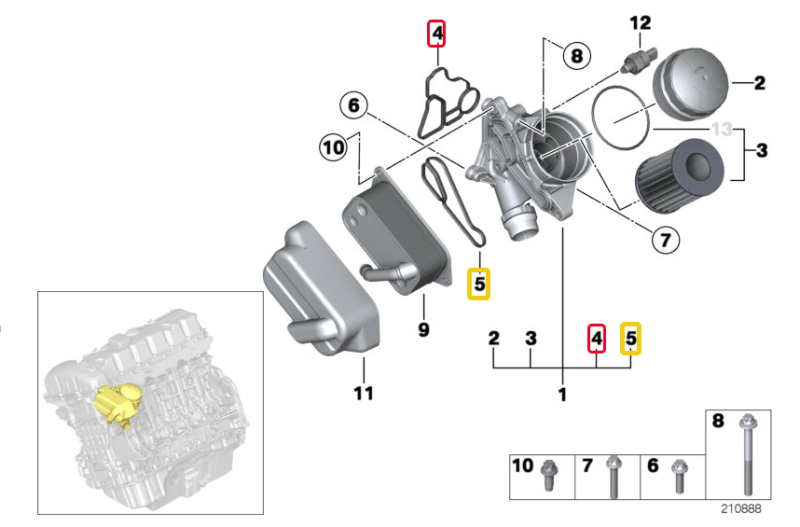 4
12
8
2
6
13
3
10
7
5
9
2 3 4 5
11
1
8
10 7 6
210888