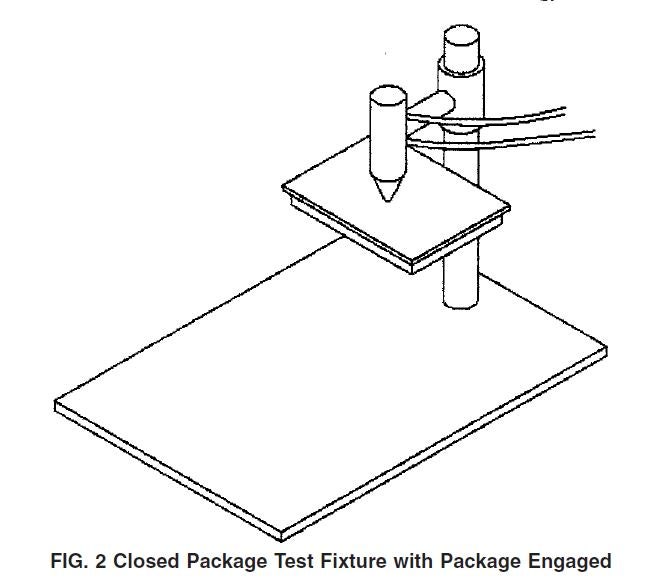 FIG. 2 Closed Package Test Fixture with Package Engaged