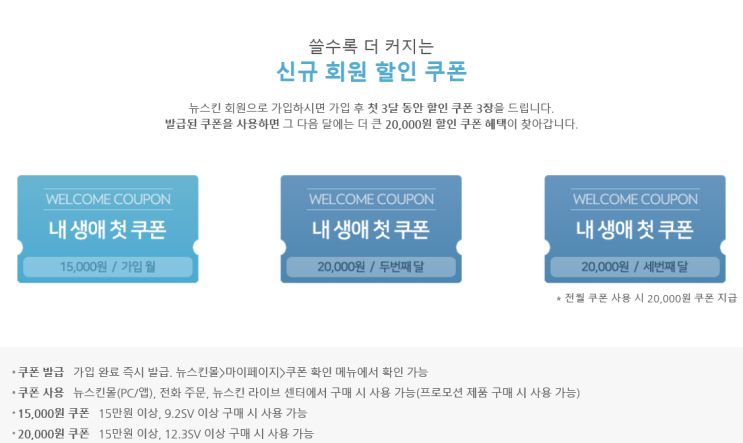 쓸수록 더 커지는
신규 회원 할인 쿠폰

뉴스킨 회원으로 가입하시면 가입 후 첫 3달 동안 할인 쿠폰 3장을 드립니다.
발급된 쿠폰을 사용하면 그 다음 달에는 더 큰 20,000원 할인 쿠폰 혜택이 찾아갑니다.

WELCOME COUPON
내 생애 첫 쿠폰
15,000원 / 가입 월

WELCOME COUPON
내 생애 첫 쿠폰
20,000원 / 두번째 달

WELCOME COUPON
내 생애 첫 쿠폰
20,000원 / 세번째 달

* 전월 쿠폰 사용 시 20,000원 쿠폰 지급

• 쿠폰 발급 가입 완료 즉시 발급. 뉴스킨몰>마이페이지>쿠폰 확인 메뉴에서 확인 가능
• 쿠폰 사용 뉴스킨몰(PC/앱), 전화 주문, 뉴스킨 라이브 센터에서 구매 시 사용 가능(프로모션 제품 구매 시 사용 가능)
• 15,000원 쿠폰 15만원 이상, 9.2SV 이상 구매 시 사용 가능
• 20,000원 쿠폰 15만원 이상, 12.3SV 이상 구매 시 사용 가능