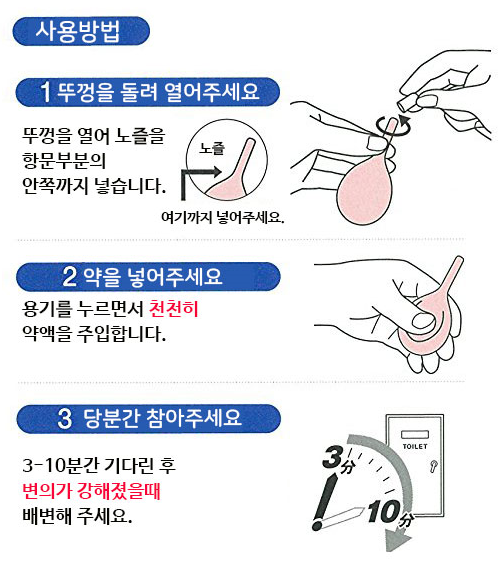 사용방법

1 뚜껑을 돌려 열어주세요

뚜껑을 열어 노즐을 항문부분의 안쪽까지 넣습니다.

노즐

여기까지 넣어주세요.

2 약을 넣어주세요

용기를 누르면서 천천히 약액을 주입합니다.

3 당분간 참아주세요

3-10분간 기다린 후 변의가 강해졌을때 배변해 주세요.

TOILET

3分

10分