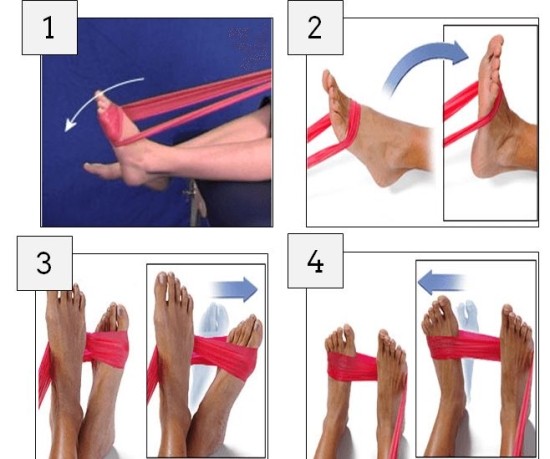 1

2

3

4