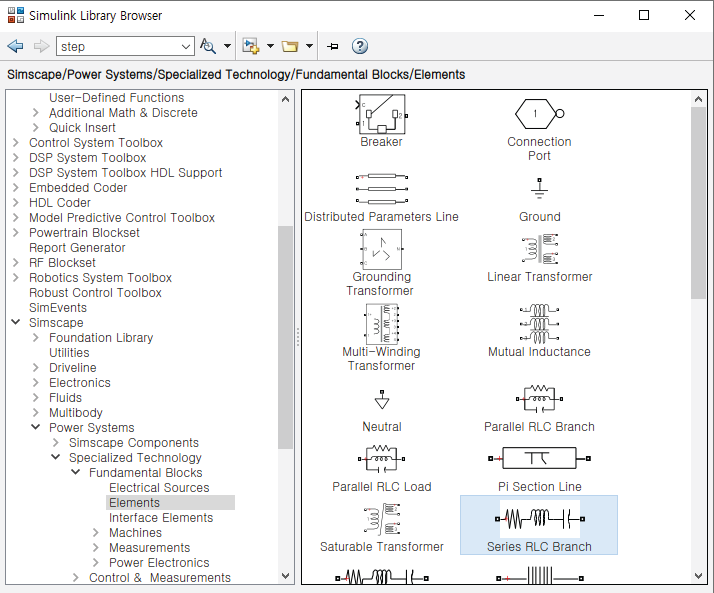 Simulink Library Browser

step

Simscape/Power Systems/Specialized Technology/Fundamental Blocks/Elements

User-Defined Functions
Additional Math & Discrete
Quick Insert
Control System Toolbox
DSP System Toolbox
DSP System Toolbox HDL Support
Embedded Coder
HDL Coder
Model Predictive Control Toolbox
Powertrain Blockset
Report Generator
RF Blockset
Robotics System Toolbox
Robust Control Toolbox
SimEvents
Simscape
Foundation Library
Utilities
Driveline
Electronics
Fluids
Multibody
Power Systems
Simscape Components
Specialized Technology
Fundamental Blocks
Electrical Sources
Elements
Interface Elements
Machines
Measurements
Power Electronics
Control & Measurements

Breaker
1
Connection Port
Distributed Parameters Line
Ground
Grounding Transformer
Linear Transformer
Multi-Winding Transformer
Mutual Inductance
Neutral
Parallel RLC Branch
Parallel RLC Load
Pi Section Line
Saturable Transformer
Series RLC Branch