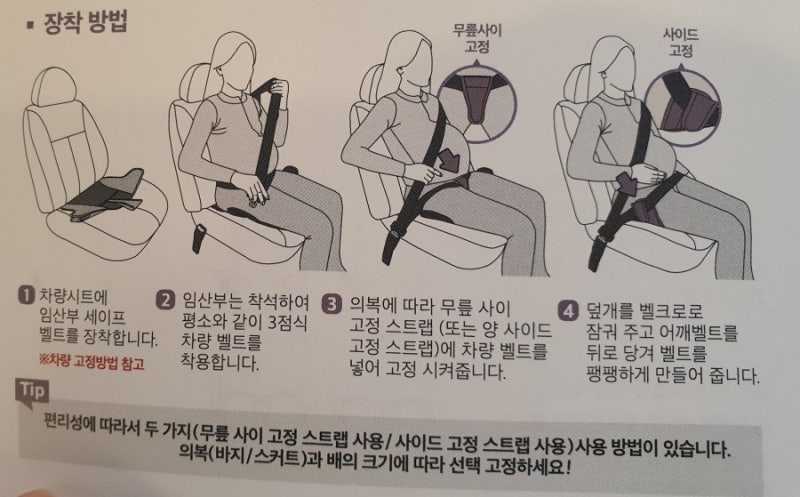 ▪ 장착 방법

무릎사이 고정

사이드 고정

1 차량시트에 임산부 세이프 벨트를 장착합니다.

※차량 고정방법 참고

2 임산부는 착석하여 평소와 같이 3점식 차량 벨트를 착용합니다.

3 의복에 따라 무릎 사이 고정 스트랩 (또는 양 사이드 고정 스트랩)에 차량 벨트를 넣어 고정 시켜줍니다.

4 덮개를 벨크로로 잠궈 주고 어깨벨트를 뒤로 당겨 벨트를 팽팽하게 만들어 줍니다.

Tip

편리성에 따라서 두 가지(무릎 사이 고정 스트랩 사용/ 사이드 고정 스트랩 사용)사용 방법이 있습니다. 의복(바지/스커트)과 배의 크기에 따라 선택 고정하세요!