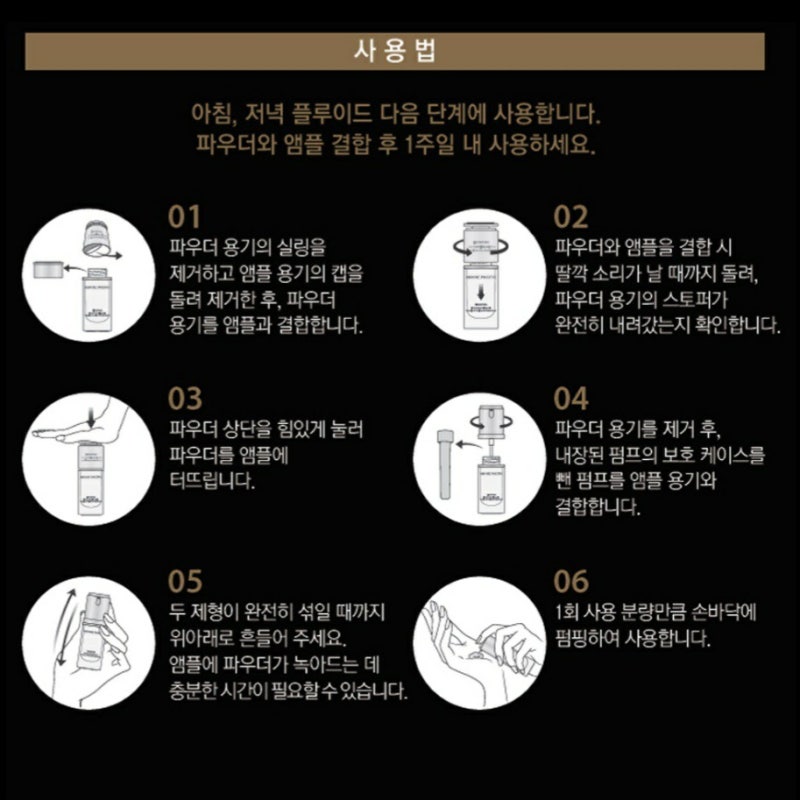 사용법

아침, 저녁 플루이드 다음 단계에 사용합니다.
파우더와 앰플 결합 후 1주일 내 사용하세요.

01
파우더 용기의 실링을 제거하고 앰플 용기의 캡을 돌려 제거한 후, 파우더 용기를 앰플과 결합합니다.

02
파우더와 앰플을 결합 시 딸깍 소리가 날 때까지 돌려, 파우더 용기의 스토퍼가 완전히 내려갔는지 확인합니다.

03
파우더 상단을 힘있게 눌러 파우더를 앰플에 터뜨립니다.

04
파우더 용기를 제거 후, 내장된 펌프의 보호 케이스를 뺀 펌프를 앰플 용기와 결합합니다.

05
두 제형이 완전히 섞일 때까지 위아래로 흔들어 주세요. 앰플에 파우더가 녹아드는 데 충분한 시간이 필요할 수 있습니다.

06
1회 사용 분량만큼 손바닥에 펌핑하여 사용합니다.