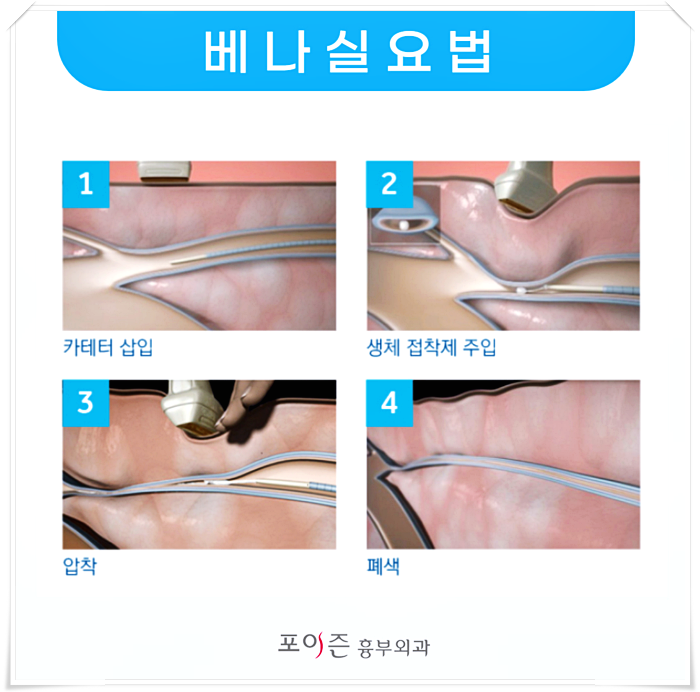 베나실요법

1

카테터 삽입

2

생체 접착제 주입

3

압착

4

폐색

포이즌 흉부외과