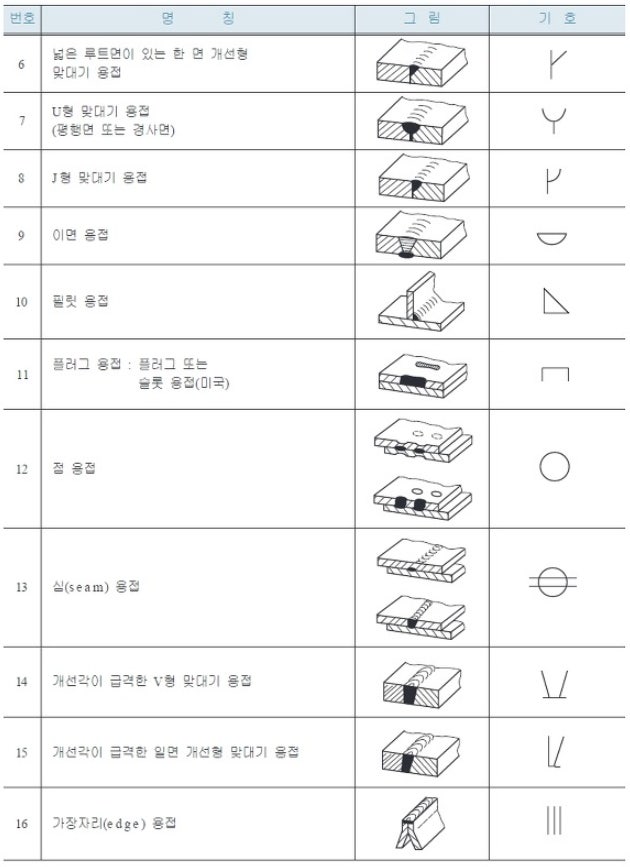 | 번호 | 명 칭 | 그 림 | 기 호 |
|---|---|---|---|
| 6 | 넓은 루트면이 있는 한 면 개선형 맞대기 용접 | | |
| 7 | U형 맞대기 용접 (평행면 또는 경사면) | | |
| 8 | J형 맞대기 용접 | | |
| 9 | 이면 용접 | | |
| 10 | 필릿 용접 | | |
| 11 | 플러그 용접 : 플러그 또는 슬롯 용접(미국) | | |
| 12 | 점 용접 | | |
| 13 | 심(seam) 용접 | | |
| 14 | 개선각이 급격한 V형 맞대기 용접 | | |
| 15 | 개선각이 급격한 일면 개선형 맞대기 용접 | | |
| 16 | 가장자리(edge) 용접 | | |