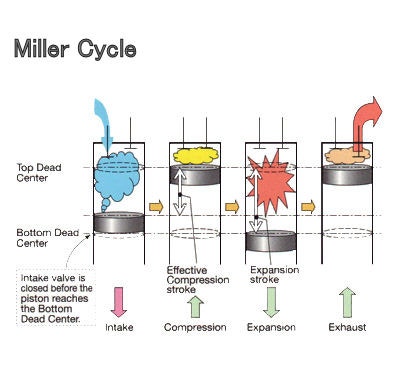 Miller Cycle

Top Dead Center

Bottom Dead Center

Intake valve is closed before the piston reaches the Bottom Dead Center.

Effective Compression stroke

Expansion stroke

Intake

Compression

Expansion

Exhaust