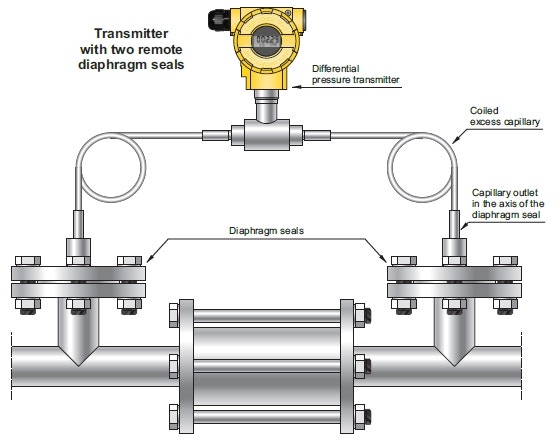 Transmitter with two remote diaphragm seals

00229

Differential pressure transmitter

Coiled excess capillary

Capillary outlet in the axis of the diaphragm seal

Diaphragm seals