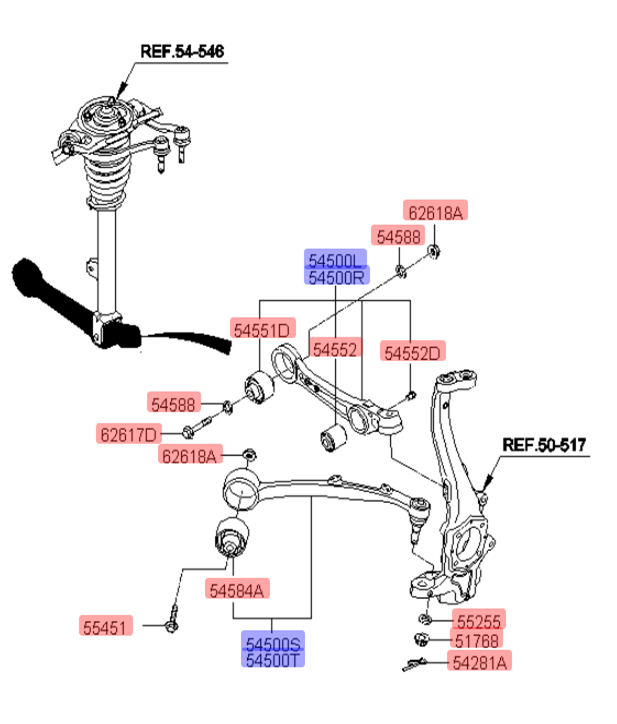 REF.54-546

62618A
54588
54500L
54500R
54551D
54552
54552D
54588
62617D
62618A
REF.50-517
54584A
55451
54500S
54500T
55255
51768
54281A