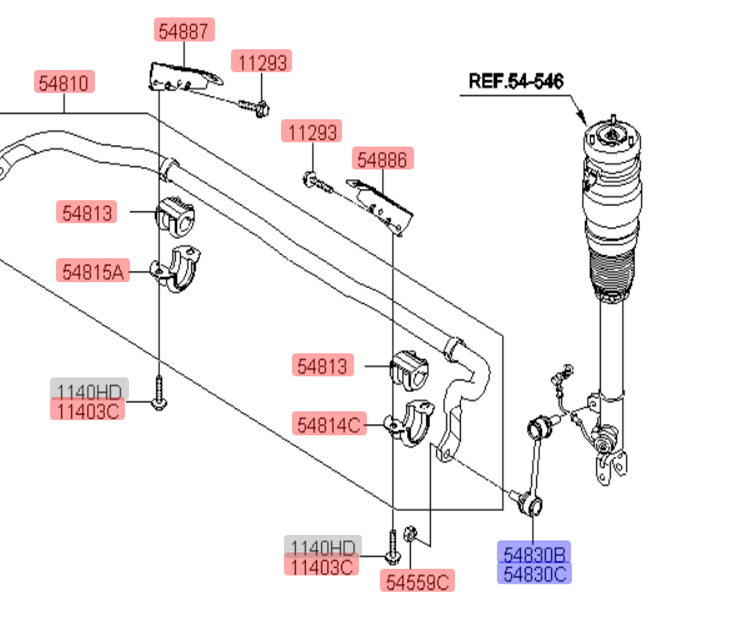 54887
11293
54810
REF.54-546
11293
54886
54813
54815A
54813
1140HD
11403C
54814C
1140HD
11403C
54559C
54830B
54830C