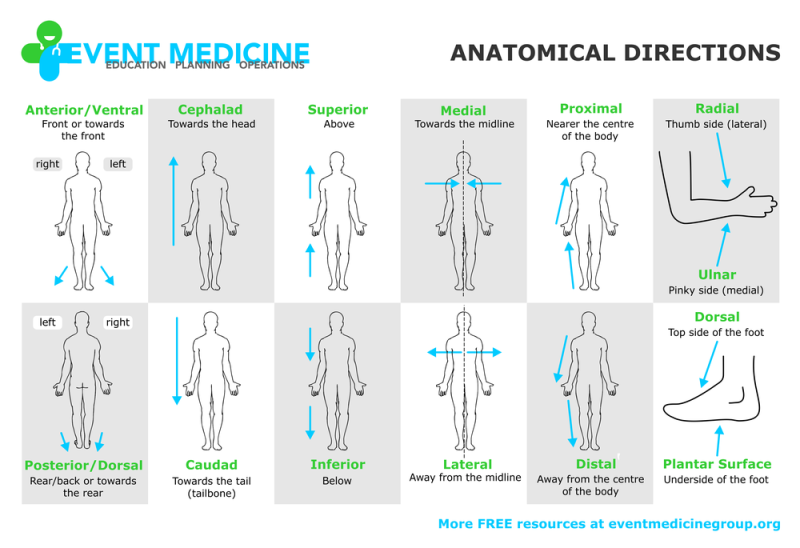 EVENT MEDICINE
EDUCATION PLANNING OPERATIONS

ANATOMICAL DIRECTIONS

Anterior/Ventral
Front or towards the front
right left

Cephalad
Towards the head

Superior
Above

Medial
Towards the midline

Proximal
Nearer the centre of the body

Radial
Thumb side (lateral)

Ulnar
Pinky side (medial)

left right
Posterior/Dorsal
Rear/back or towards the rear

Caudad
Towards the tail (tailbone)

Inferior
Below

Lateral
Away from the midline

Distal
Away from the centre of the body

Dorsal
Top side of the foot

Plantar Surface
Underside of the foot

More FREE resources at eventmedicinegroup.org