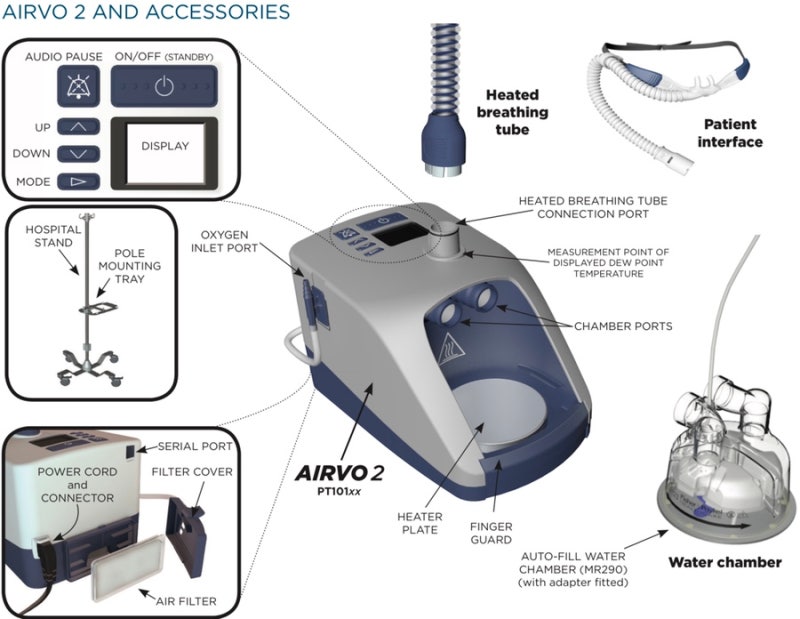 AIRVO 2 AND ACCESSORIES

AUDIO PAUSE
ON/OFF (STANDBY)
UP
DOWN
MODE
DISPLAY

HOSPITAL STAND
POLE MOUNTING TRAY

SERIAL PORT
POWER CORD and CONNECTOR
FILTER COVER
AIR FILTER

Heated breathing tube

Patient interface

OXYGEN INLET PORT

HEATED BREATHING TUBE CONNECTION PORT

MEASUREMENT POINT OF DISPLAYED DEW POINT TEMPERATURE

CHAMBER PORTS

AIRVO 2
PT101xx

HEATER PLATE

FINGER GUARD

AUTO-FILL WATER CHAMBER (MR290) (with adapter fitted)

Water chamber