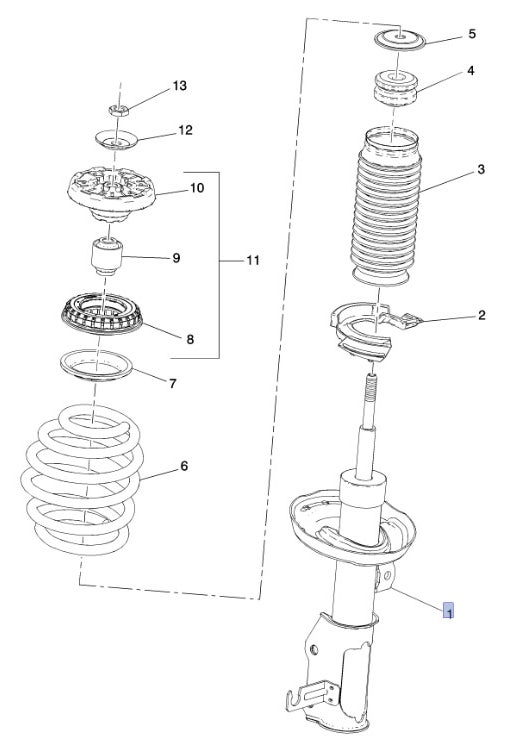 13
12
10
9
11
8
7
6
5
4
3
2
1