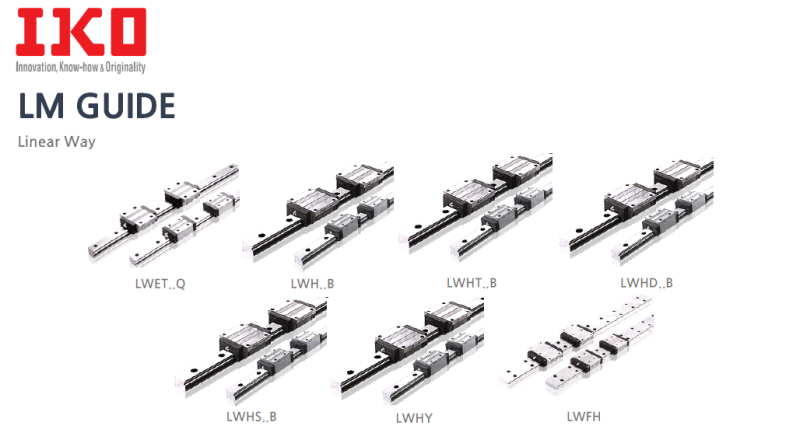 IKO
Innovation, Know-how & Originality

LM GUIDE

Linear Way

LWET..Q

LWH..B

LWHT..B

LWHD..B

LWHS..B

LWHY

LWFH