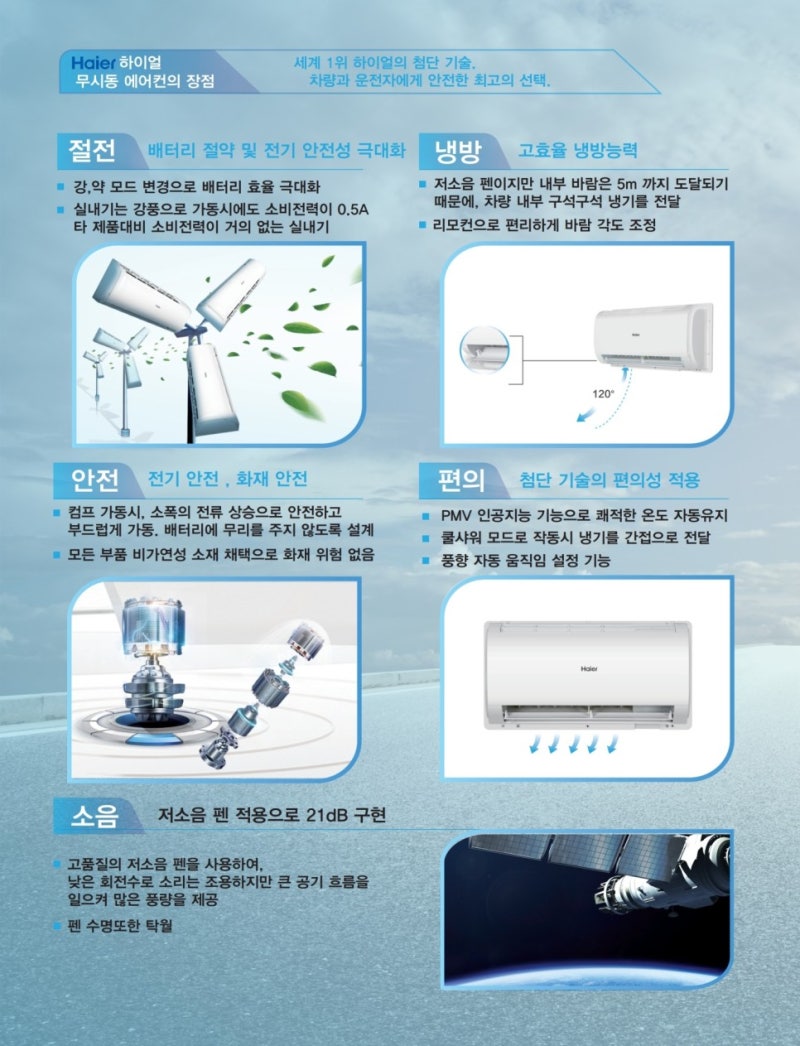 Haier 하이얼
무시동 에어컨의 장점

세계 1위 하이얼의 첨단 기술,
차량과 운전자에게 안전한 최고의 선택.

절전 배터리 절약 및 전기 안전성 극대화

■ 강,약 모드 변경으로 배터리 효율 극대화
■ 실내기는 강풍으로 가동시에도 소비전력이 0.5A 타 제품대비 소비전력이 거의 없는 실내기

냉방 고효율 냉방능력

■ 저소음 펜이지만 내부 바람은 5m 까지 도달되기 때문에, 차량 내부 구석구석 냉기를 전달
■ 리모컨으로 편리하게 바람 각도 조정

Haier

120°

안전 전기 안전 , 화재 안전

■ 컴프 가동시, 소폭의 전류 상승으로 안전하고 부드럽게 가동. 배터리에 무리를 주지 않도록 설계
■ 모든 부품 비가연성 소재 채택으로 화재 위험 없음

편의 첨단 기술의 편의성 적용

■ PMV 인공지능 기능으로 쾌적한 온도 자동유지
■ 쿨샤워 모드로 작동시 냉기를 간접으로 전달
■ 풍향 자동 움직임 설정 기능

Haier

소음 저소음 펜 적용으로 21dB 구현

■ 고품질의 저소음 펜을 사용하여, 낮은 회전수로 소리는 조용하지만 큰 공기 흐름을 일으켜 많은 풍량을 제공
■ 펜 수명또한 탁월