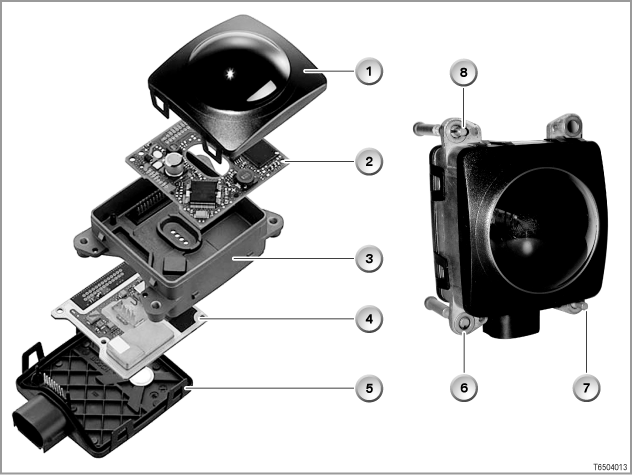 1
2
3
4
5
8
6
7
T6504013