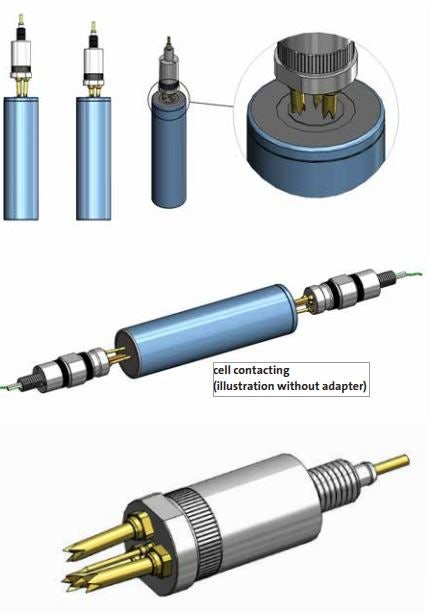 cell contacting
(illustration without adapter)