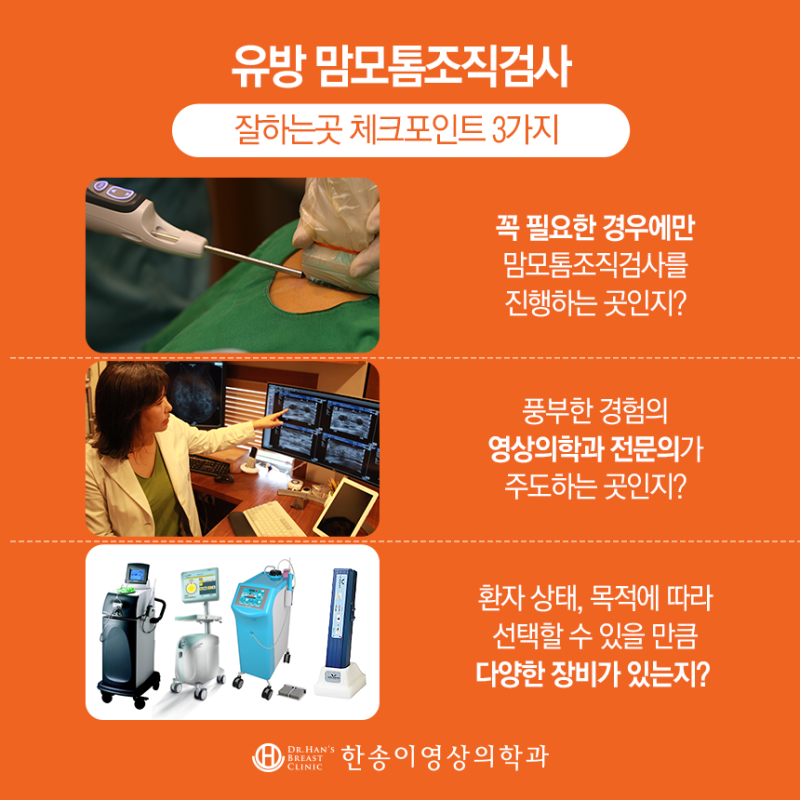 유방 맘모톰조직검사

잘하는곳 체크포인트 3가지

꼭 필요한 경우에만 맘모톰조직검사를 진행하는 곳인지?

풍부한 경험의 영상의학과 전문의가 주도하는 곳인지?

환자 상태, 목적에 따라 선택할 수 있을 만큼 다양한 장비가 있는지?

DR. HAN'S BREAST CLINIC 한송이영상의학과