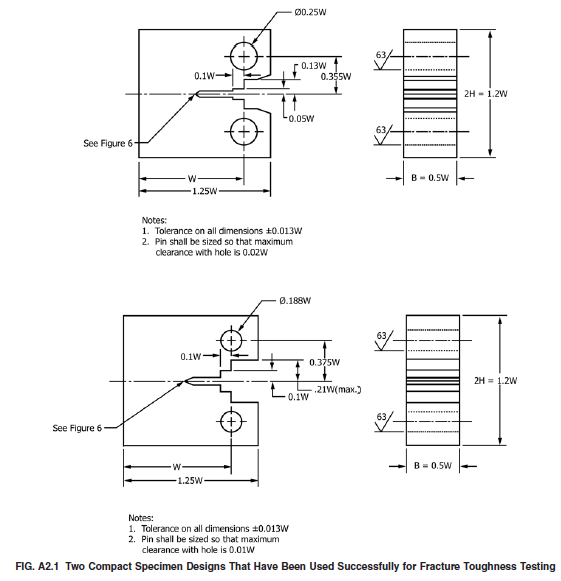 Ø0.25W

0.13W

0.1W

0.355W

0.05W

See Figure 6

W

1.25W

63

63

2H = 1.2W

B = 0.5W

Notes:
1. Tolerance on all dimensions ±0.013W
2. Pin shall be sized so that maximum clearance with hole is 0.02W

Ø.188W

0.1W

0.375W

.21W(max.)

0.1W

See Figure 6

W

1.25W

63

63

2H = 1.2W

B = 0.5W

Notes:
1. Tolerance on all dimensions ±0.013W
2. Pin shall be sized so that maximum clearance with hole is 0.01W

FIG. A2.1 Two Compact Specimen Designs That Have Been Used Successfully for Fracture Toughness Testing