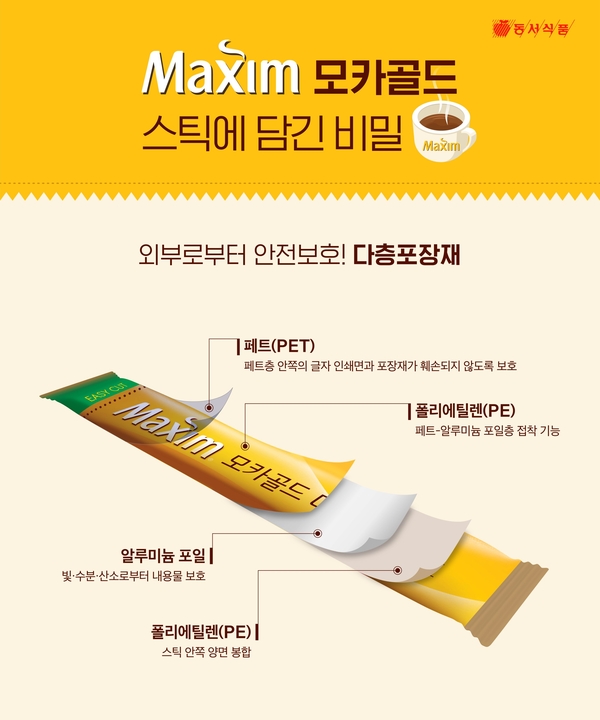 동서식품

Maxim 모카골드
스틱에 담긴 비밀

Maxim

외부로부터 안전보호! 다층포장재

페트(PET)
페트층 안쪽의 글자 인쇄면과 포장재가 훼손되지 않도록 보호

폴리에틸렌(PE)
페트-알루미늄 포일층 접착 기능

EASY CUT
Maxim 모카골드

알루미늄 포일
빛·수분·산소로부터 내용물 보호

폴리에틸렌(PE)
스틱 안쪽 양면 봉합