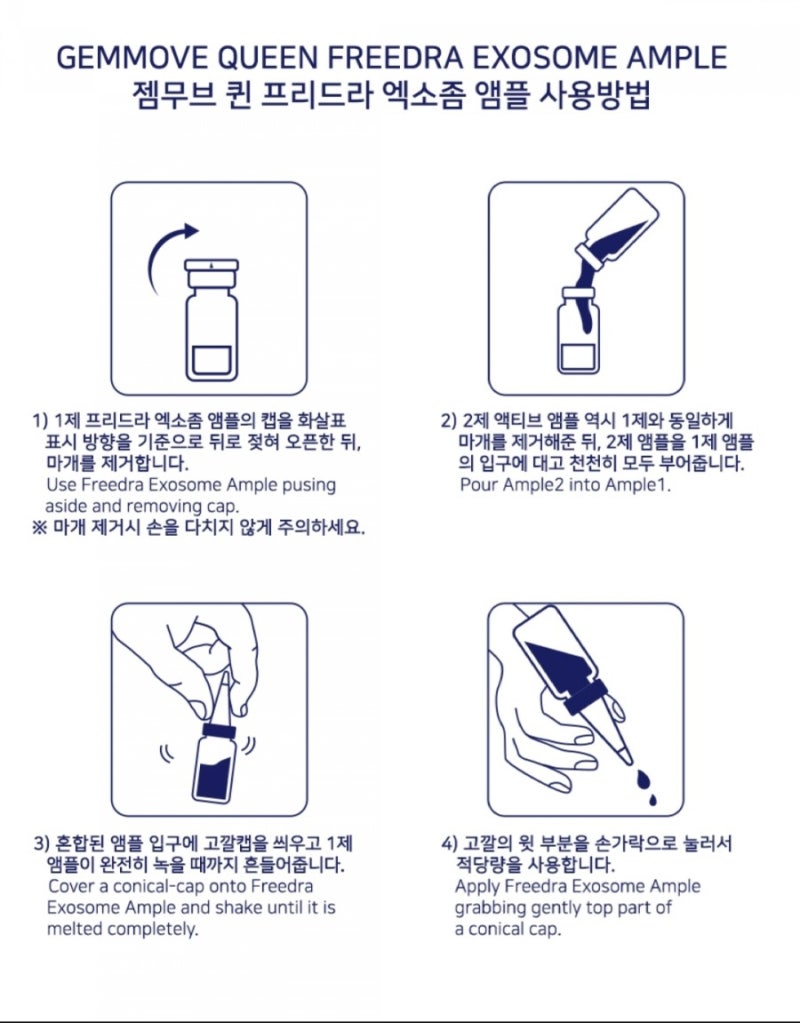 GEMMOVE QUEEN FREEDRA EXOSOME AMPLE
젬무브 퀸 프리드라 엑소좀 앰플 사용방법

1) 1제 프리드라 엑소좀 앰플의 캡을 화살표 표시 방향을 기준으로 뒤로 젖혀 오픈한 뒤, 마개를 제거합니다.
Use Freedra Exosome Ample pusing aside and removing cap.
※ 마개 제거시 손을 다치지 않게 주의하세요.

2) 2제 액티브 앰플 역시 1제와 동일하게 마개를 제거해준 뒤, 2제 앰플을 1제 앰플의 입구에 대고 천천히 모두 부어줍니다.
Pour Ample2 into Ample1.

3) 혼합된 앰플 입구에 고깔캡을 씌우고 1제 앰플이 완전히 녹을 때까지 흔들어줍니다.
Cover a conical-cap onto Freedra Exosome Ample and shake until it is melted completely.

4) 고깔의 윗 부분을 손가락으로 눌러서 적당량을 사용합니다.
Apply Freedra Exosome Ample grabbing gently top part of a conical cap.